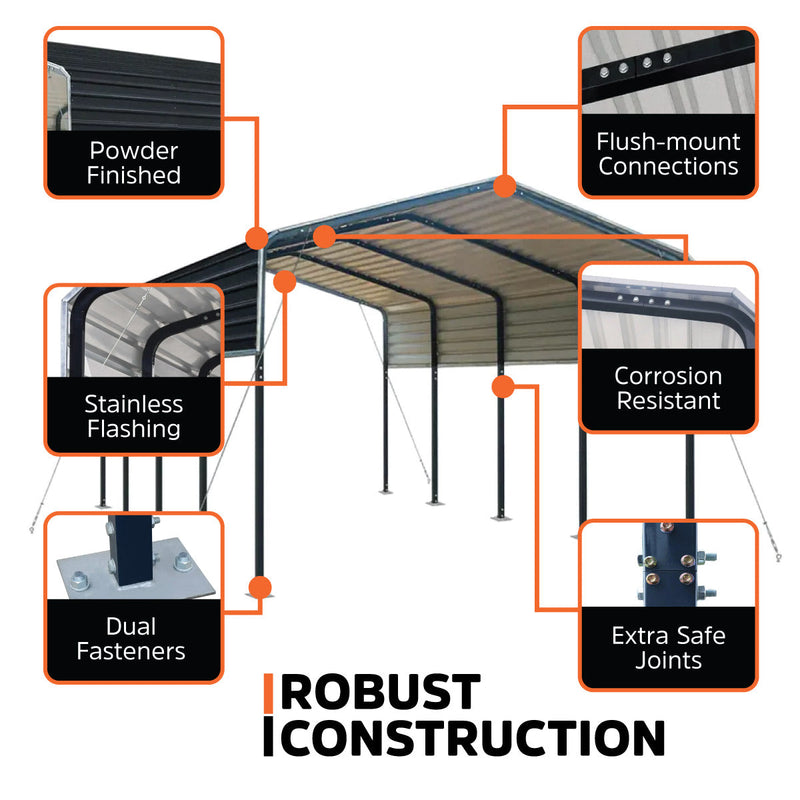 Powder Finished

Stainless Flashing

Dual Fasteners

Flush-mount Connections

Corrosion Resistant

Extra Safe Joints

ROBUST
CONSTRUCTION